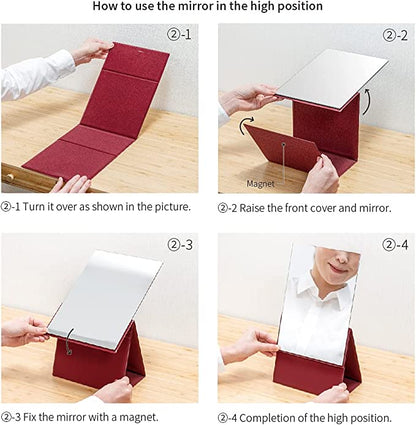 How to use the mirror in the high position

②-1

②-1 Turn it over as shown in the picture.

②-2

Magnet

②-2 Raise the front cover and mirror.

②-3

②-3 Fix the mirror with a magnet.

②-4

②-4 Completion of the high position.